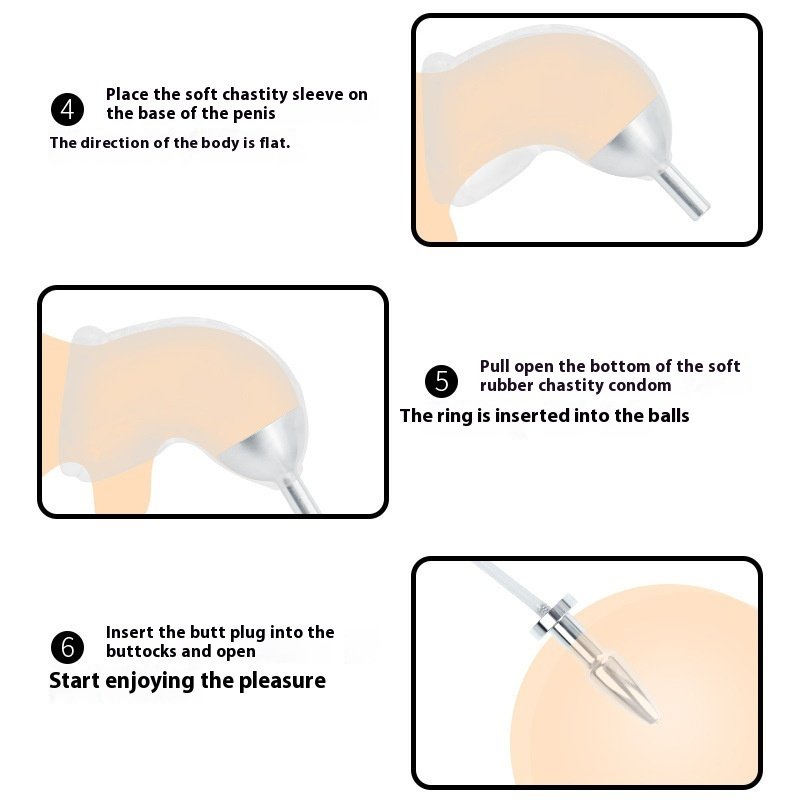 4 Place the soft chastity sleeve on the base of the penis

The direction of the body is flat.

5 Pull open the bottom of the soft rubber chastity condom

The ring is inserted into the balls

6 Insert the butt plug into the buttocks and open

Start enjoying the pleasure